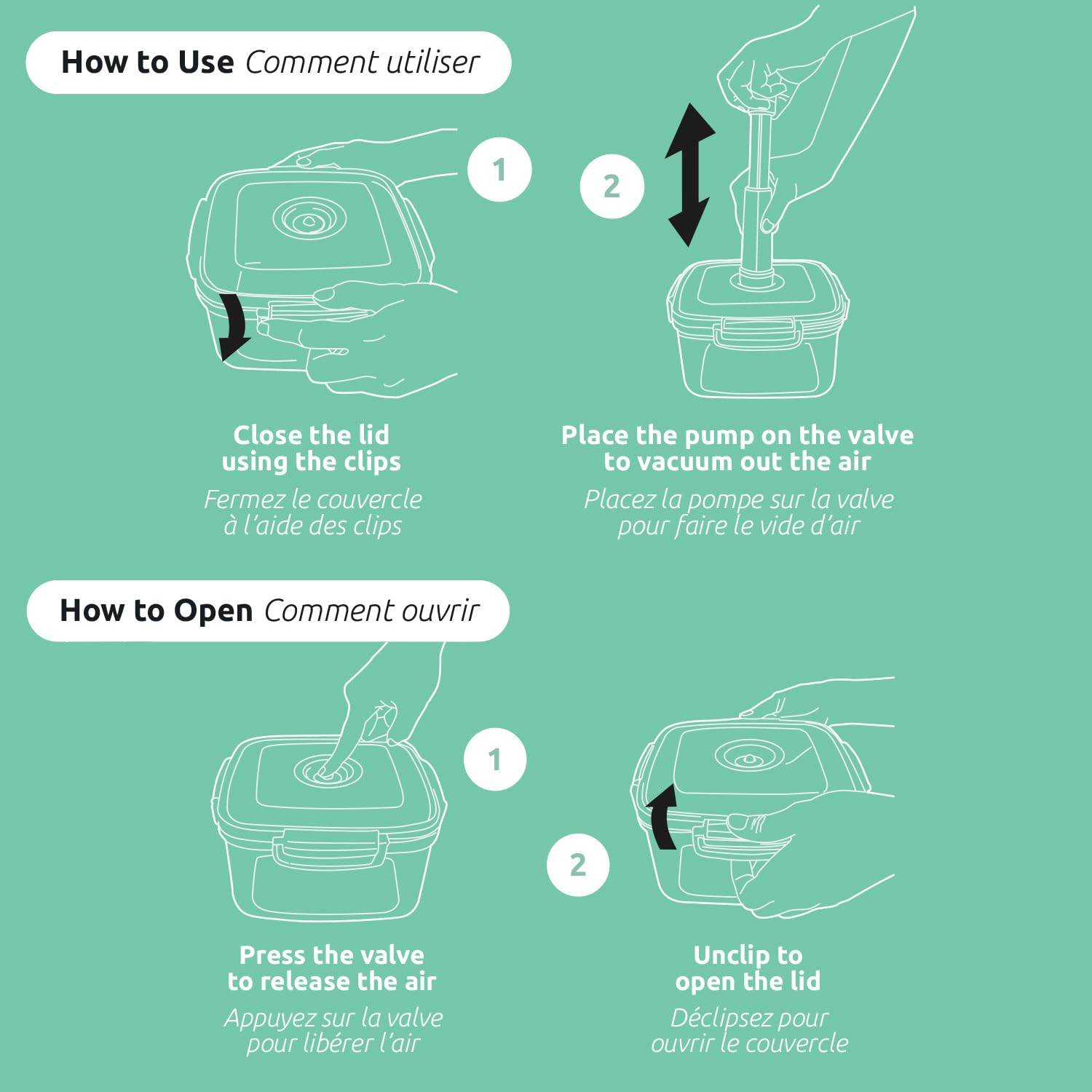 How to Use Comment utiliser

1

Close the lid using the clips

Fermez le couvercle à l'aide des clips

2

Place the pump on the valve to vacuum out the air

Placez la pompe sur la valve pour faire le vide d'air

How to Open Comment ouvrir

1

Press the valve to release the air

Appuyez sur la valve pour libérer l'air

2

Unclip to open the lid

Déclipsez pour ouvrir le couvercle