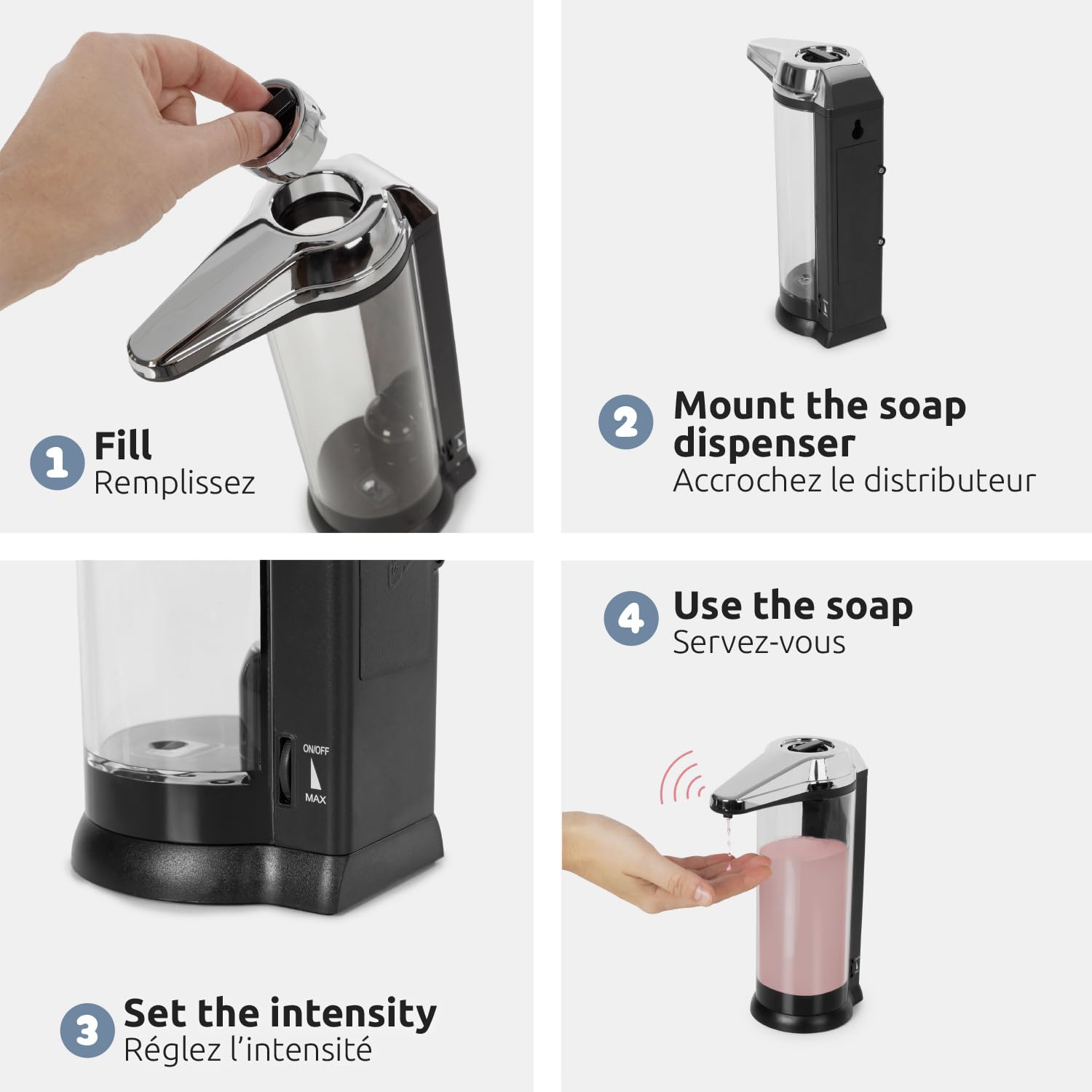 1 Fill
Remplissez

2 Mount the soap dispenser
Accrochez le distributeur

ON/OFF
MAX

3 Set the intensity
Réglez l'intensité

4 Use the soap
Servez-vous