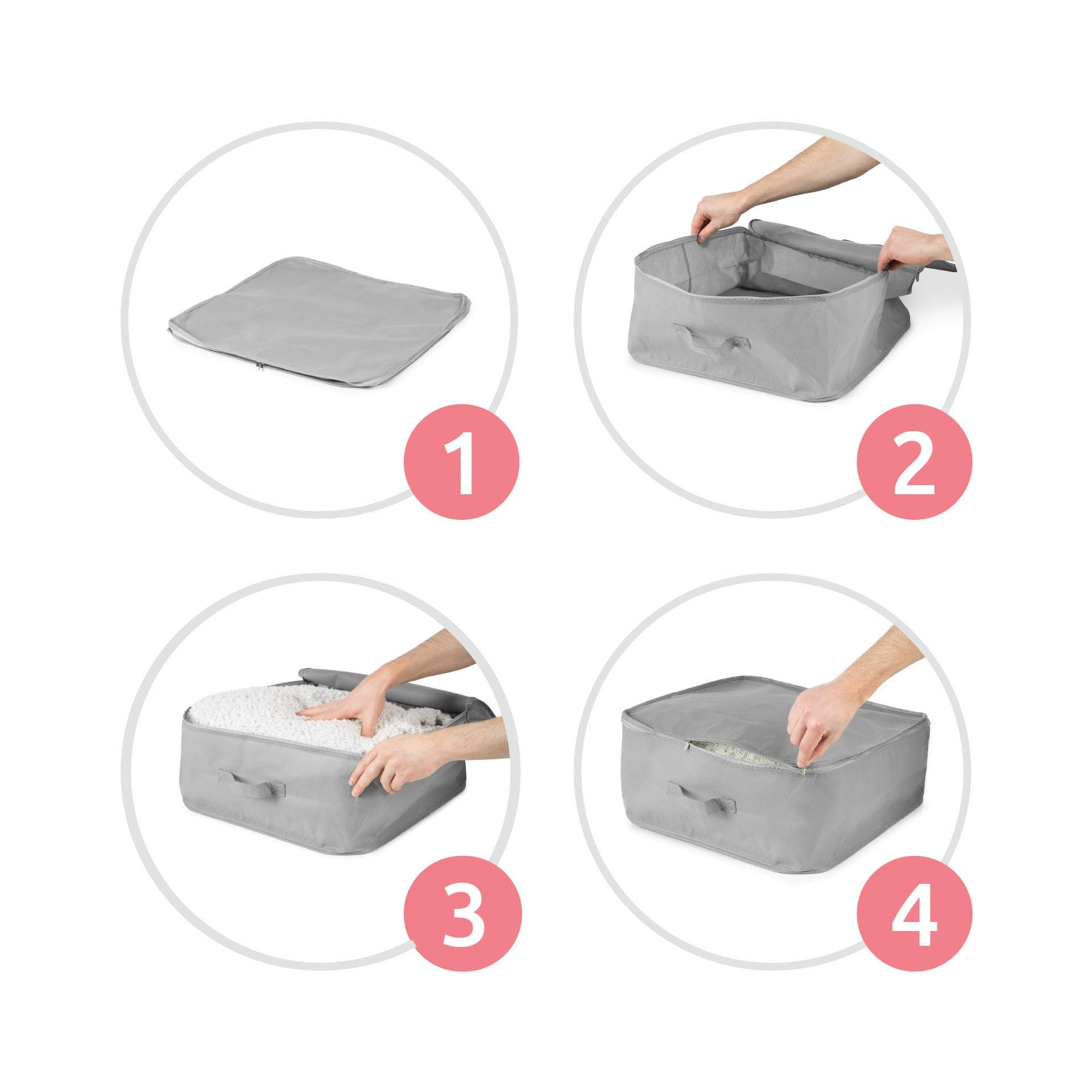 1

2

3

4